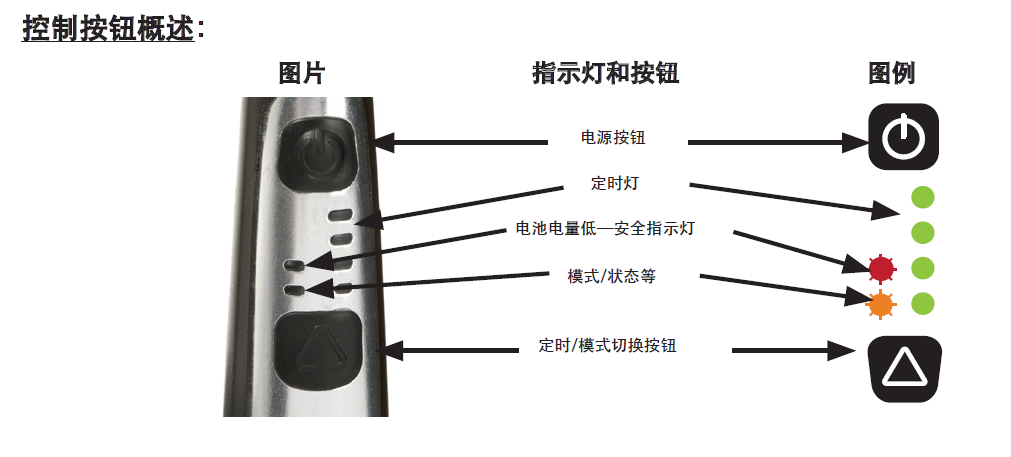 控制按钮概述:

图片

指示灯和按钮

图例

电源按钮

定时灯

电池电量低—安全指示灯

模式/状态等

定时/模式切换按钮