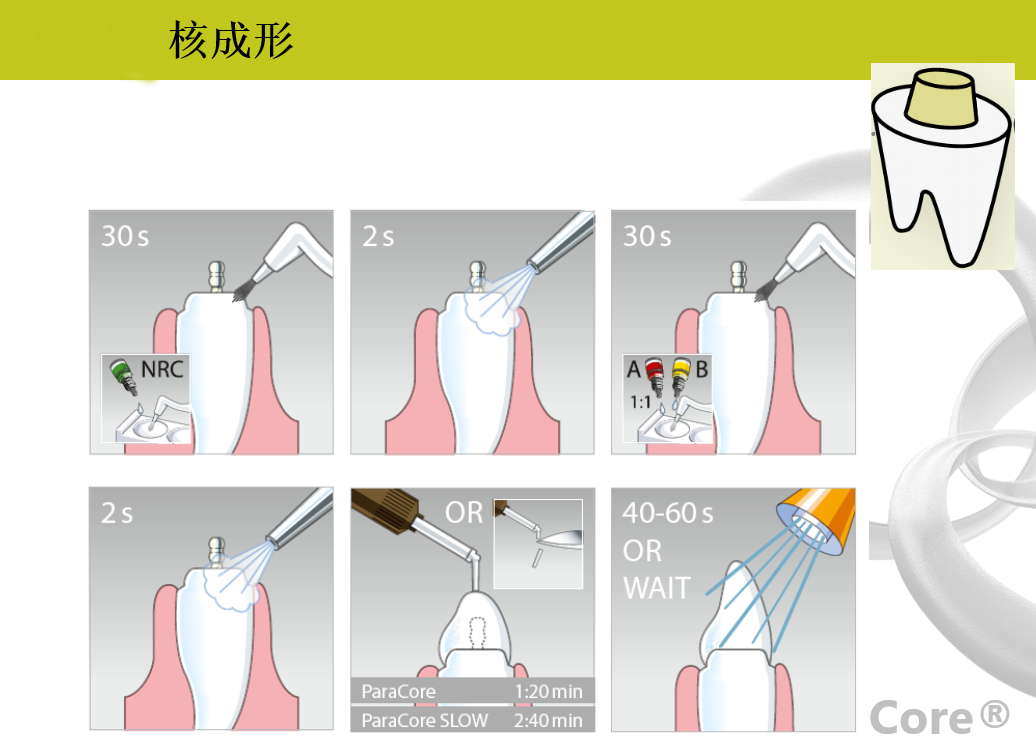 核成形

30 s

NRC

2 s

30 s

A

B

1:1

2 s

OR

ParaCore 1:20 min

ParaCore SLOW 2:40 min

40-60 s
OR
WAIT

Core®