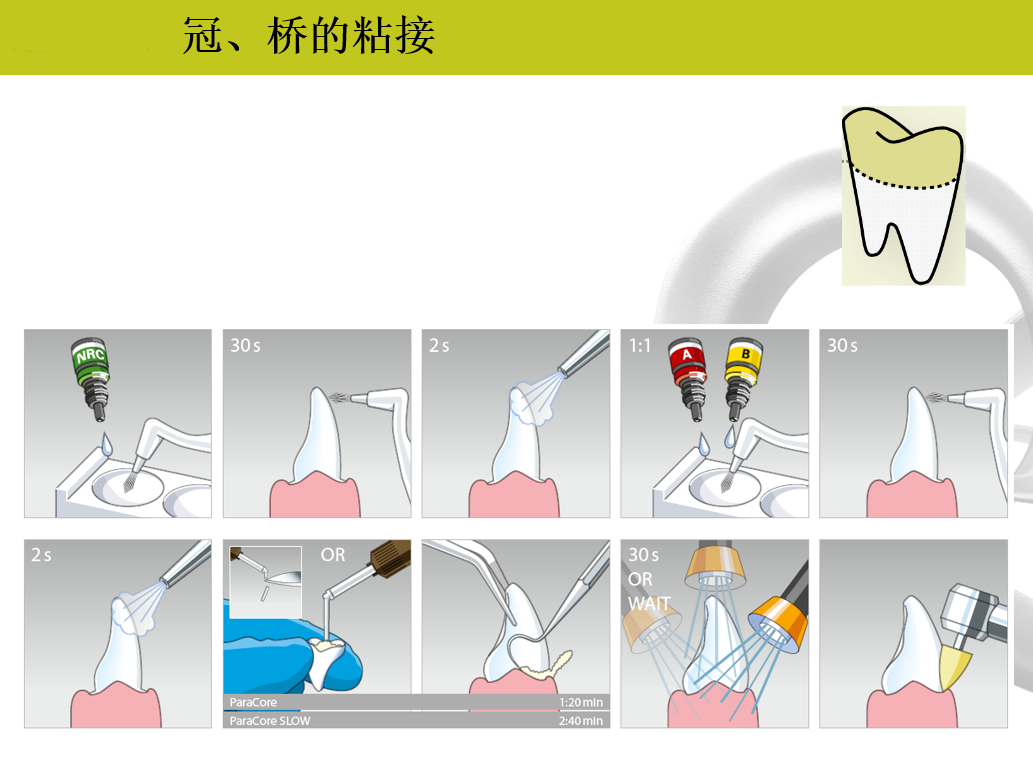 冠、桥的粘接

NRC

30 s

2 s

1:1 A B

30 s

2 s

OR

ParaCore 1:20 min
ParaCore SLOW 2:40 min

30 s
OR
WAIT