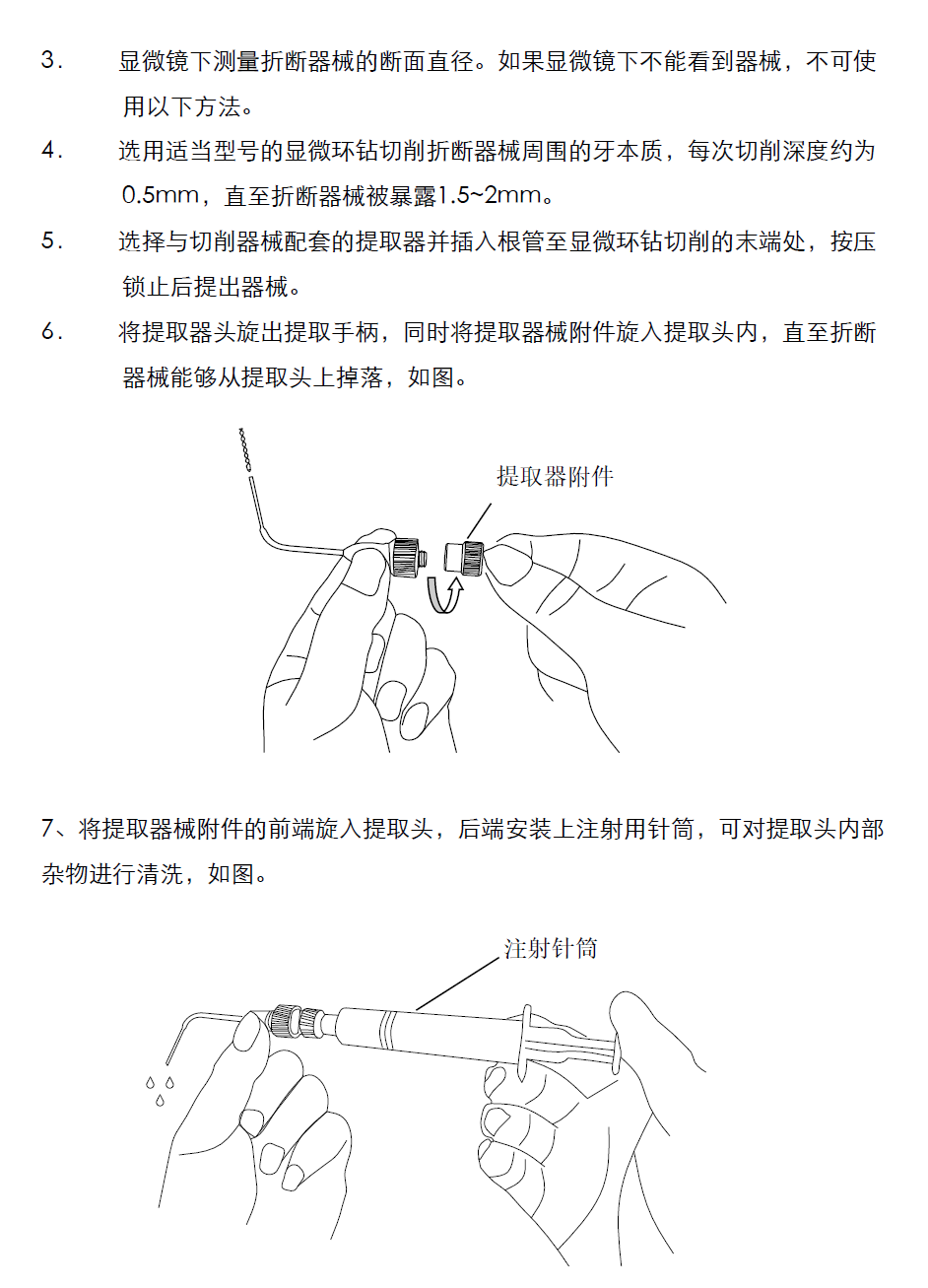 3. 显微镜下测量折断器械的断面直径。如果显微镜下不能看到器械，不可使用以下方法。

4. 选用适当型号的显微环钻切削折断器械周围的牙本质，每次切削深度约为0.5mm，直至折断器械被暴露1.5~2mm。

5. 选择与切削器械配套的提取器并插入根管至显微环钻切削的末端处，按压锁止后提出器械。

6. 将提取器头旋出提取手柄，同时将提取器械附件旋入提取头内，直至折断器械能够从提取头上掉落，如图。

提取器附件

7、将提取器械附件的前端旋入提取头，后端安装上注射用针筒，可对提取头内部杂物进行清洗，如图。

注射针筒