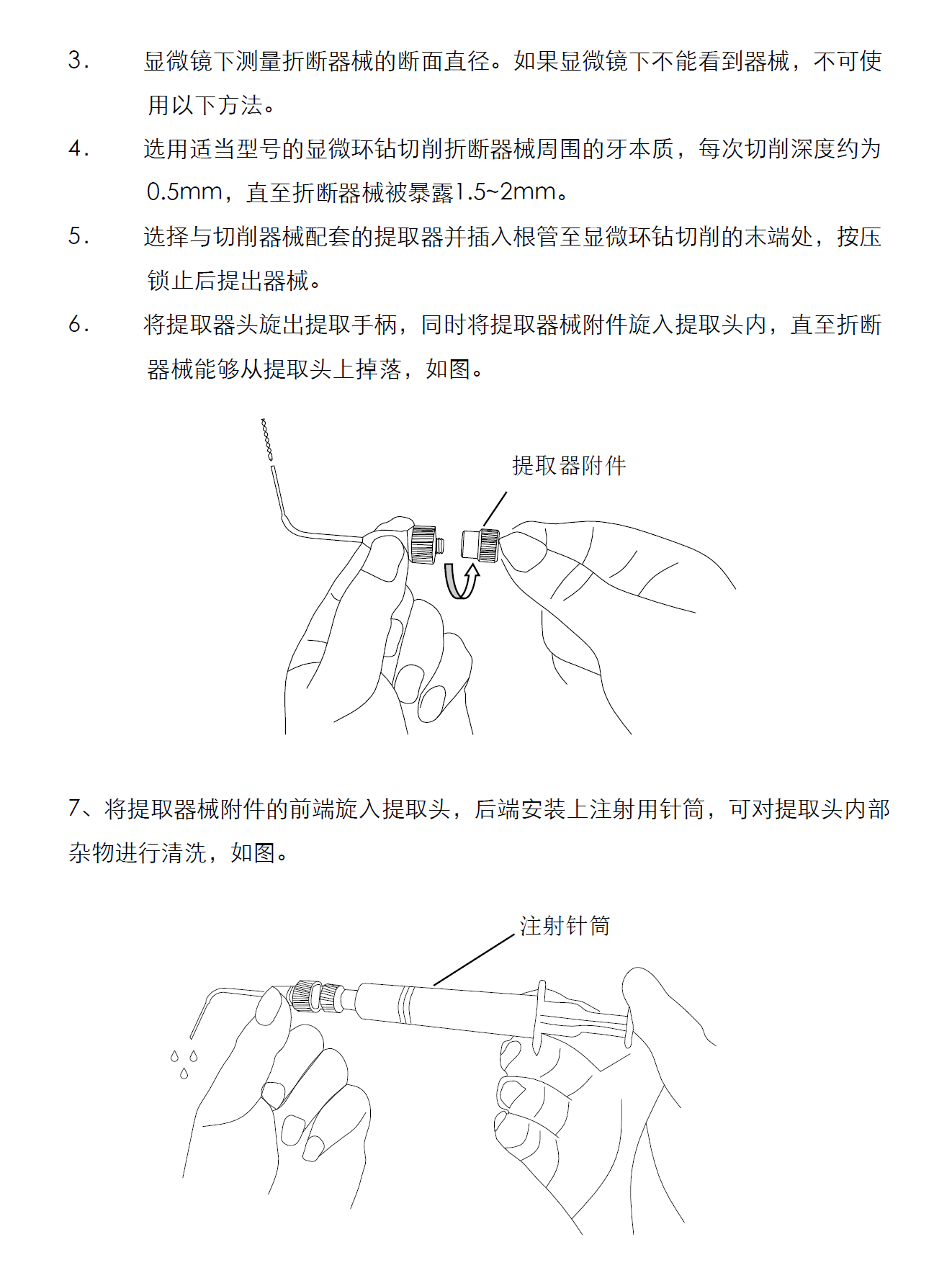 3. 显微镜下测量折断器械的断面直径。如果显微镜下不能看到器械，不可使用以下方法。

4. 选用适当型号的显微环钻切削折断器械周围的牙本质，每次切削深度约为0.5mm，直至折断器械被暴露1.5~2mm。

5. 选择与切削器械配套的提取器并插入根管至显微环钻切削的末端处，按压锁止后提出器械。

6. 将提取器头旋出提取手柄，同时将提取器械附件旋入提取头内，直至折断器械能够从提取头上掉落，如图。

提取器附件

7、将提取器械附件的前端旋入提取头，后端安装上注射用针筒，可对提取头内部杂物进行清洗，如图。

注射针筒