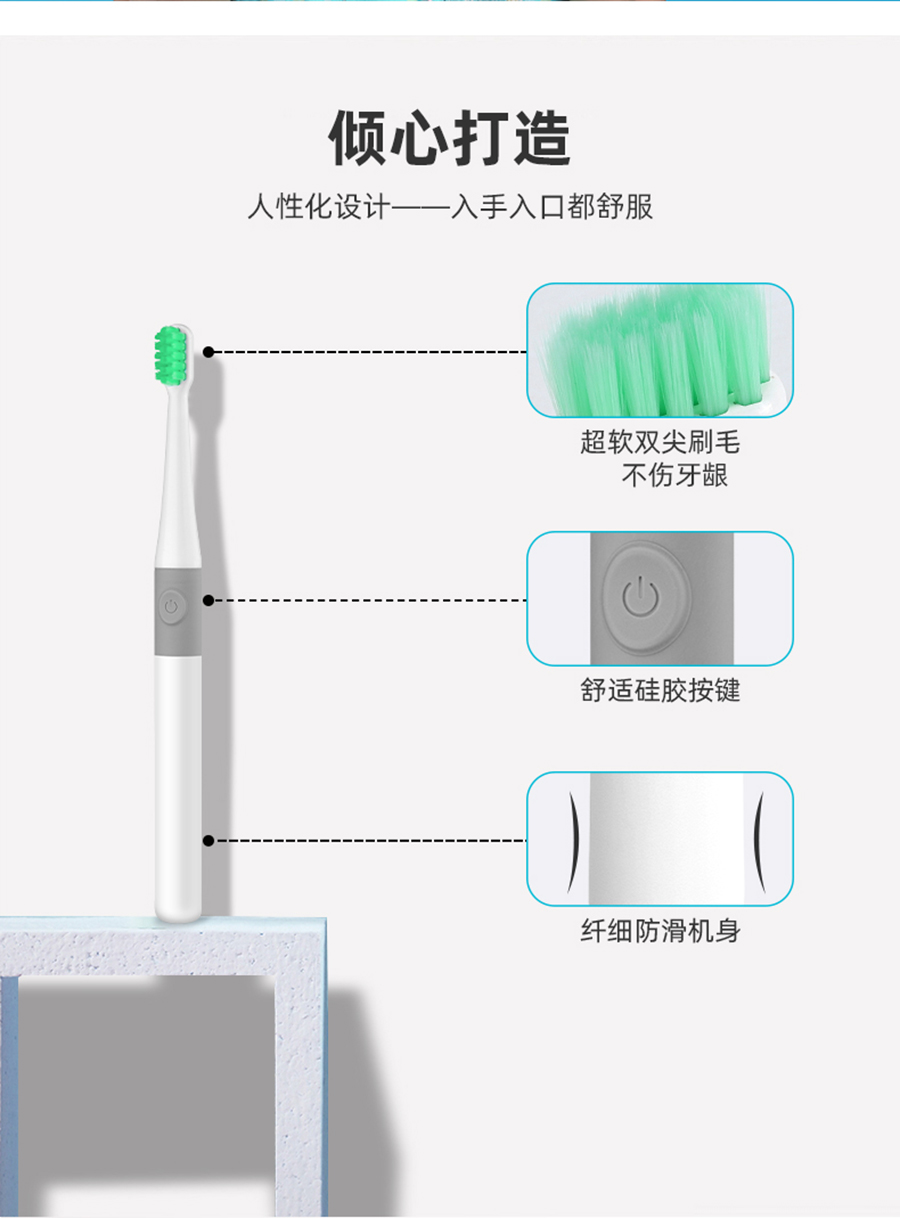 倾心打造

人性化设计——入手入口都舒服

超软双尖刷毛
不伤牙龈

舒适硅胶按键

纤细防滑机身