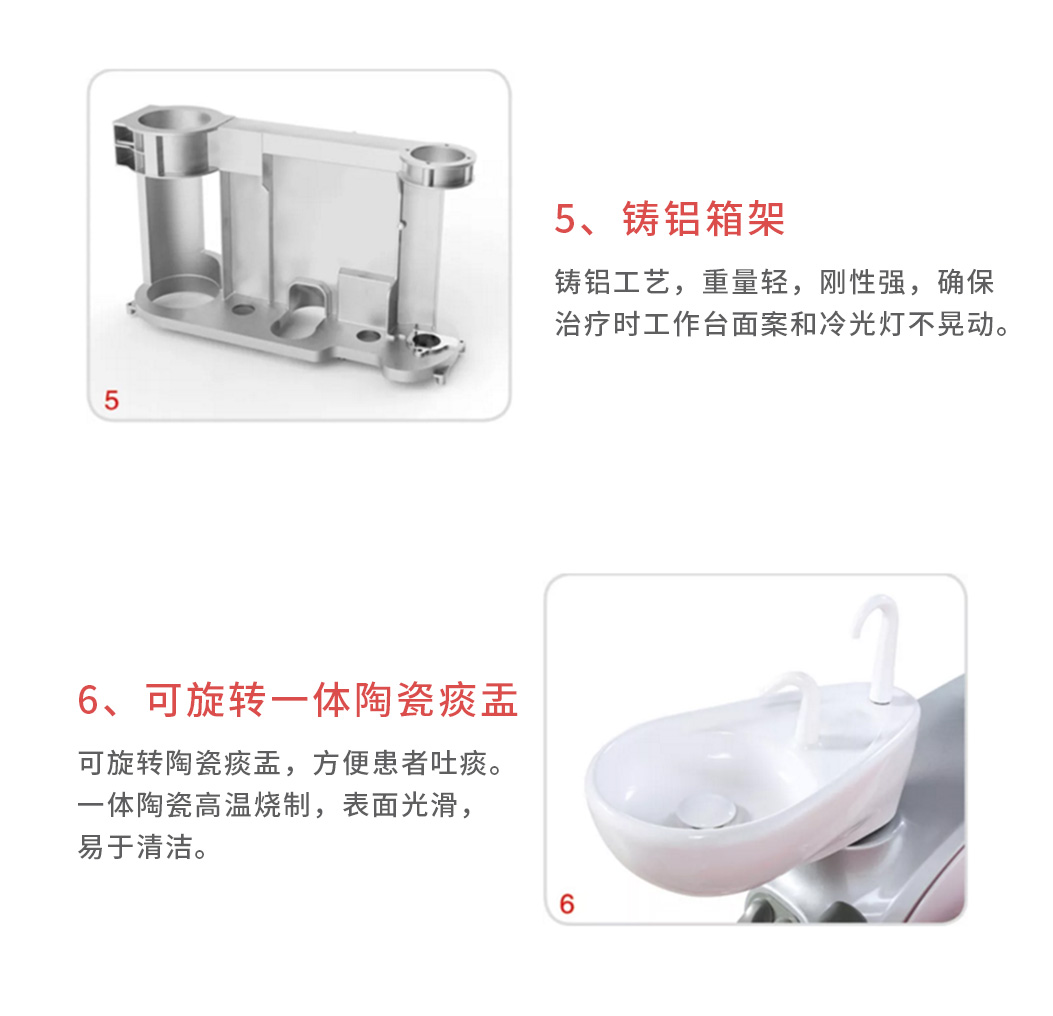 5

5、铸铝箱架

铸铝工艺，重量轻，刚性强，确保治疗时工作台面案和冷光灯不晃动。

6、可旋转一体陶瓷痰盂

可旋转陶瓷痰盂，方便患者吐痰。一体陶瓷高温烧制，表面光滑，易于清洁。

6