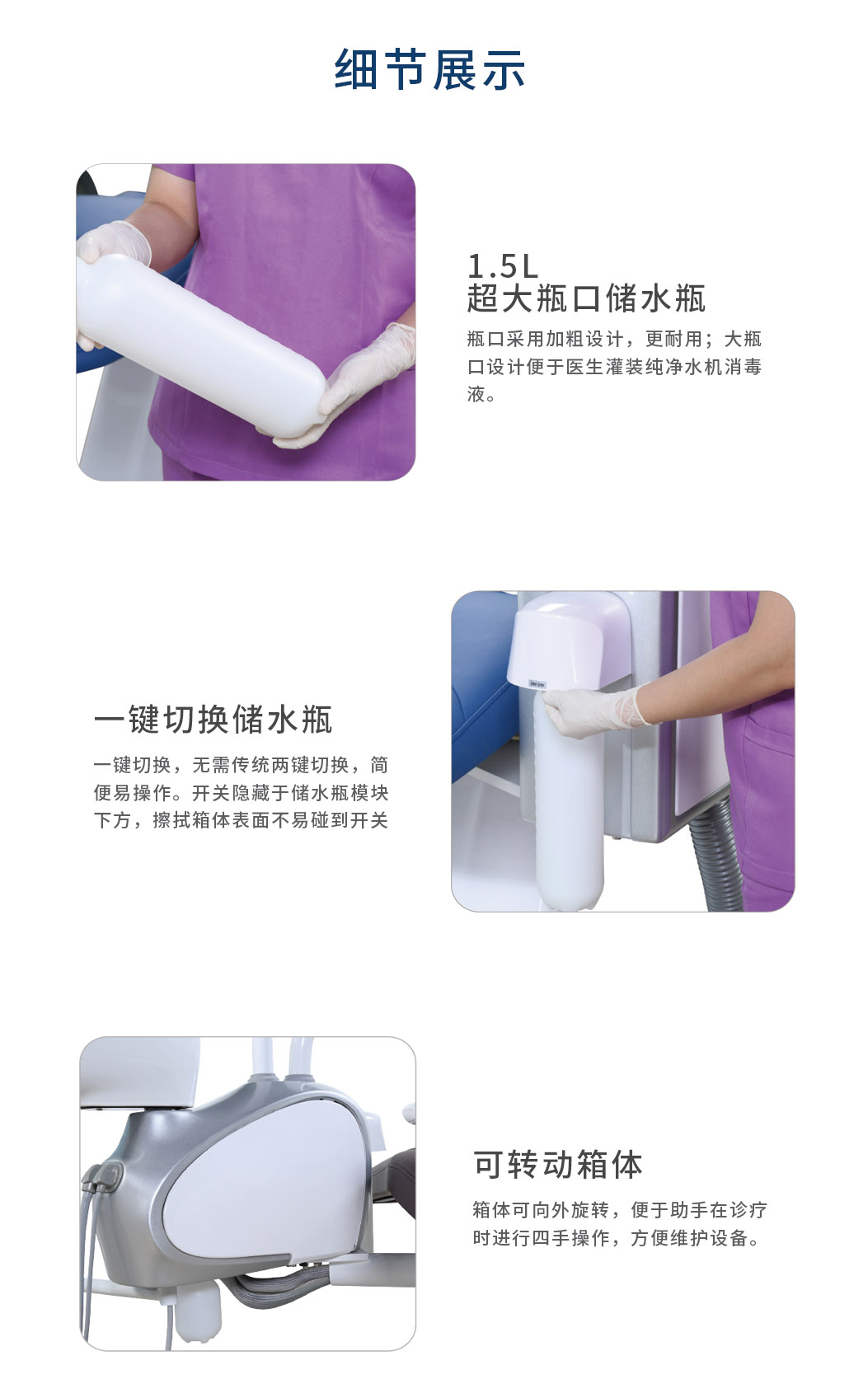 细节展示

1.5L
超大瓶口储水瓶

瓶口采用加粗设计，更耐用；大瓶口设计便于医生灌装纯净水机消毒液。

一键切换储水瓶

一键切换，无需传统两键切换，简便易操作。开关隐藏于储水瓶模块下方，擦拭箱体表面不易碰到开关

可转动箱体

箱体可向外旋转，便于助手在诊疗时进行四手操作，方便维护设备。