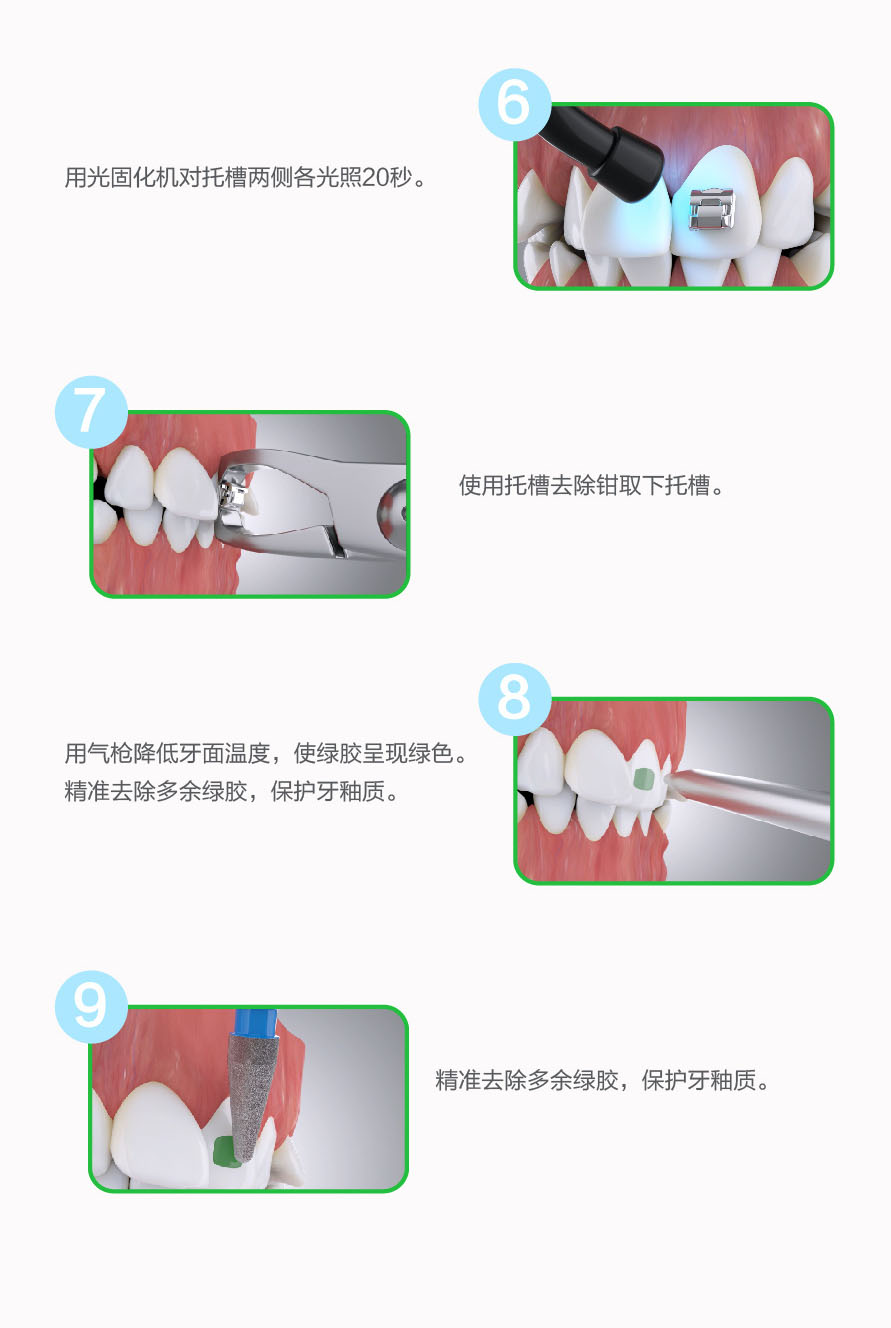 6

用光固化机对托槽两侧各光照20秒。

7

使用托槽去除钳取下托槽。

8

用气枪降低牙面温度，使绿胶呈现绿色。
精准去除多余绿胶，保护牙釉质。

9

精准去除多余绿胶，保护牙釉质。