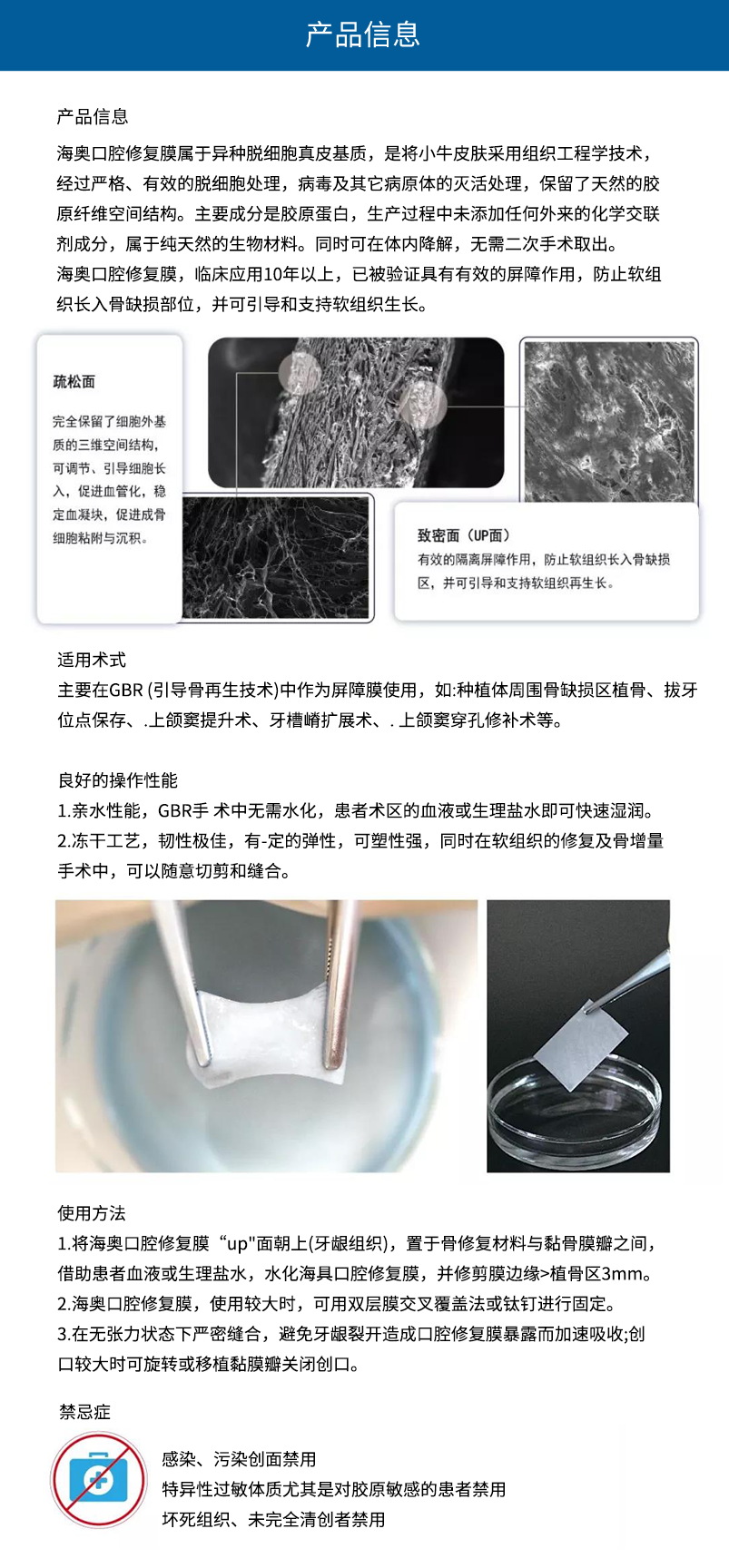 产品信息

产品信息

海奥口腔修复膜属于异种脱细胞真皮基质，是将小牛皮肤采用组织工程学技术，经过严格、有效的脱细胞处理，病毒及其它病原体的灭活处理，保留了天然的胶原纤维空间结构。主要成分是胶原蛋白，生产过程中未添加任何外来的化学交联剂成分，属于纯天然的生物材料。同时可在体内降解，无需二次手术取出。

海奥口腔修复膜，临床应用10年以上，已被验证具有有效的屏障作用，防止软组织长入骨缺损部位，并可引导和支持软组织生长。

疏松面

完全保留了细胞外基质的三维空间结构，可调节、引导细胞长入，促进血管化，稳定血凝块，促进成骨细胞粘附与沉积。

致密面（UP面）

有效的隔离屏障作用，防止软组织长入骨缺损区，并可引导和支持软组织再生长。

适用术式

主要在GBR (引导骨再生技术)中作为屏障膜使用，如:种植体周围骨缺损区植骨、拔牙位点保存、.上颌窦提升术、牙槽嵴扩展术、. 上颌窦穿孔修补术等。

良好的操作性能

1.亲水性能，GBR手 术中无需水化，患者术区的血液或生理盐水即可快速湿润。

2.冻干工艺，韧性极佳，有-定的弹性，可塑性强，同时在软组织的修复及骨增量手术中，可以随意切剪和缝合。

使用方法

1.将海奥口腔修复膜“up"面朝上(牙龈组织)，置于骨修复材料与黏骨膜瓣之间，借助患者血液或生理盐水，水化海具口腔修复膜，并修剪膜边缘>植骨区3mm。

2.海奥口腔修复膜，使用较大时，可用双层膜交叉覆盖法或钛钉进行固定。

3.在无张力状态下严密缝合，避免牙龈裂开造成口腔修复膜暴露而加速吸收;创口较大时可旋转或移植黏膜瓣关闭创口。

禁忌症

感染、污染创面禁用

特异性过敏体质尤其是对胶原敏感的患者禁用

坏死组织、未完全清创者禁用