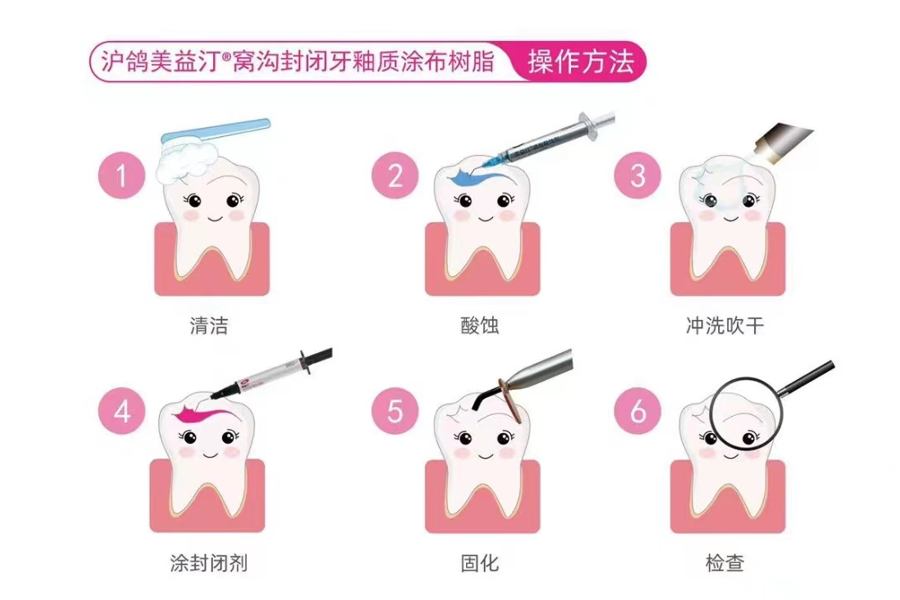 沪鸽美益汀®窝沟封闭牙釉质涂布树脂 操作方法

1
清洁

2
酸蚀

3
冲洗吹干

4
涂封闭剂

5
固化

6
检查