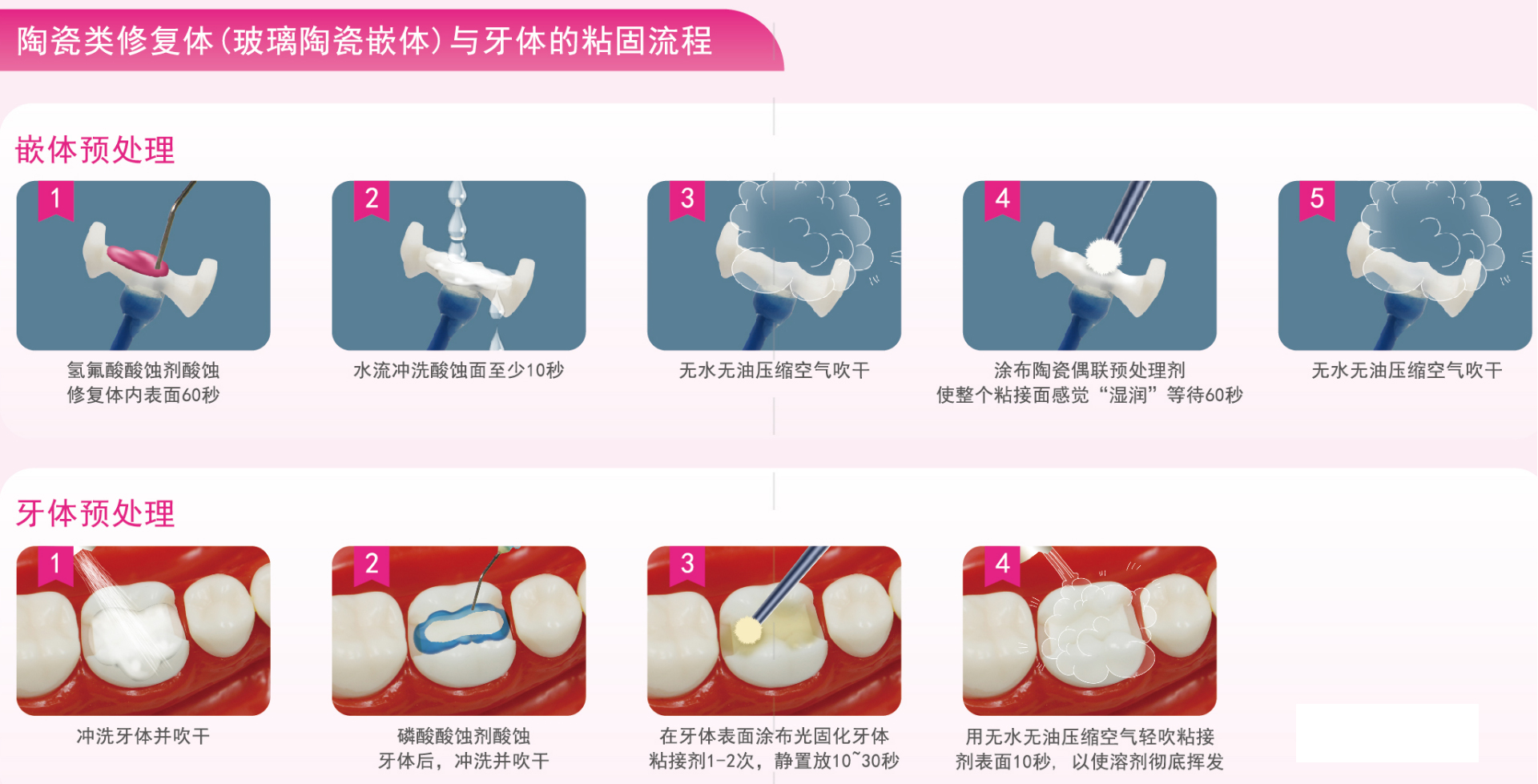 陶瓷类修复体（玻璃陶瓷嵌体）与牙体的粘固流程

嵌体预处理

1
氢氟酸酸蚀剂酸蚀
修复体内表面60秒

2
水流冲洗酸蚀面至少10秒

3
无水无油压缩空气吹干

4
涂布陶瓷偶联预处理剂
使整个粘接面感觉“湿润”等待60秒

5
无水无油压缩空气吹干

牙体预处理

1
冲洗牙体并吹干

2
磷酸酸蚀剂酸蚀
牙体后，冲洗并吹干

3
在牙体表面涂布光固化牙体
粘接剂1-2次，静置放10~30秒

4
用无水无油压缩空气轻吹粘接
剂表面10秒，以使溶剂彻底挥发