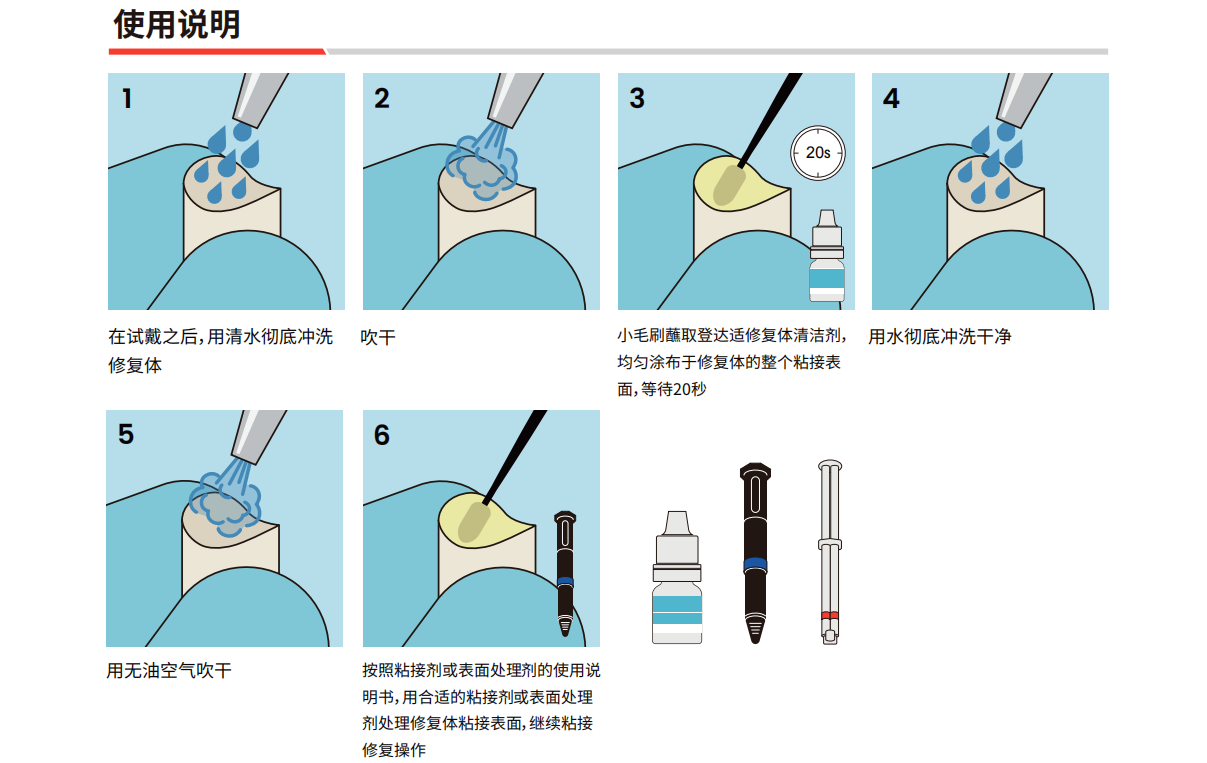 使用说明

1

在试戴之后，用清水彻底冲洗修复体

2

吹干

3

20s

小毛刷蘸取登达适修复体清洁剂，均匀涂布于修复体的整个粘接表面，等待20秒

4

用水彻底冲洗干净

5

用无油空气吹干

6

按照粘接剂或表面处理剂的使用说明书，用合适的粘接剂或表面处理剂处理修复体粘接表面，继续粘接修复操作