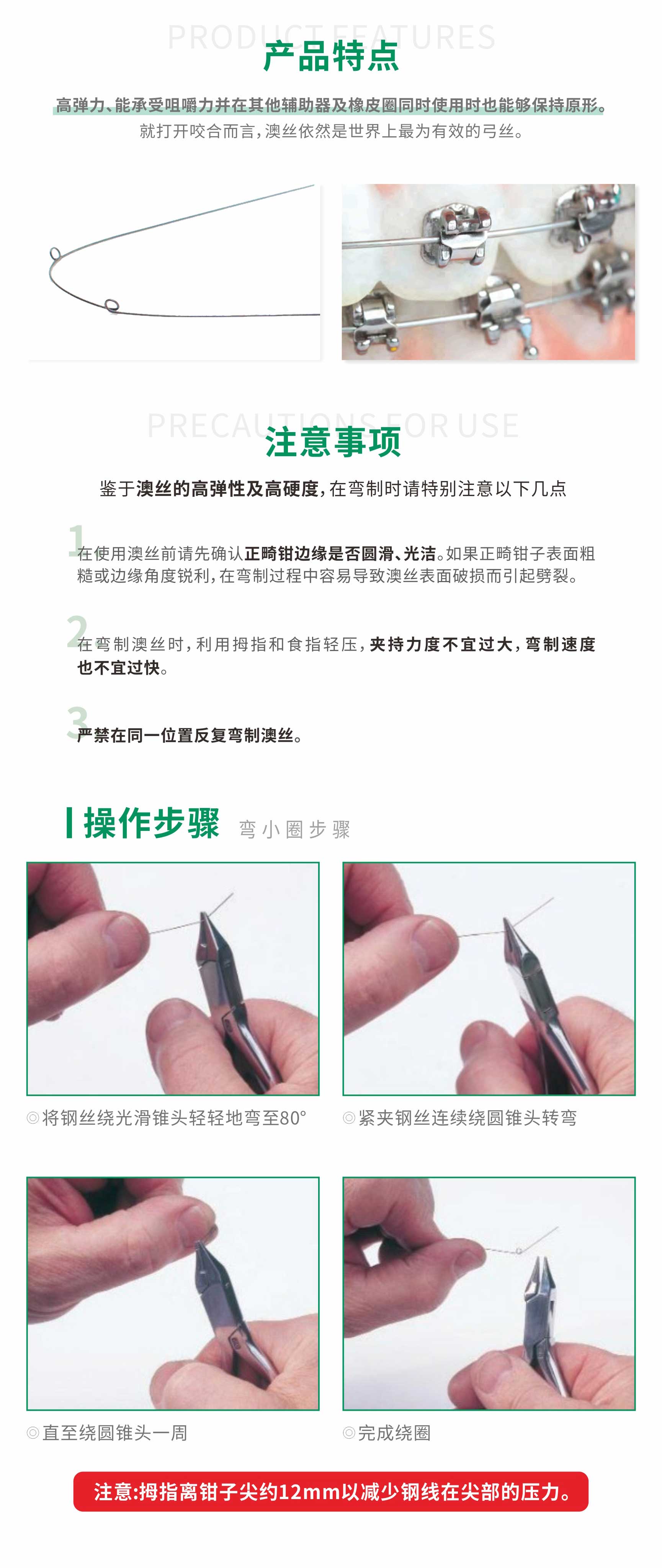 PRODUCT FEATURES
产品特点

高弹力、能承受咀嚼力并在其他辅助器及橡皮圈同时使用时也能够保持原形。
就打开咬合而言，澳丝依然是世界上最为有效的弓丝。

PRECAUTIONS FOR USE
注意事项

鉴于澳丝的高弹性及高硬度，在弯制时请特别注意以下几点

1 在使用澳丝前请先确认正畸钳边缘是否圆滑、光洁。如果正畸钳子表面粗糙或边缘角度锐利，在弯制过程中容易导致澳丝表面破损而引起劈裂。

2 在弯制澳丝时，利用拇指和食指轻压，夹持力度不宜过大，弯制速度也不宜过快。

3 严禁在同一位置反复弯制澳丝。

操作步骤 弯小圈步骤

◎将钢丝绕光滑锥头轻轻地弯至80°

◎紧夹钢丝连续绕圆锥头转弯

◎直至绕圆锥头一周

◎完成绕圈

注意：拇指离钳子尖约12mm以减少钢线在尖部的压力。