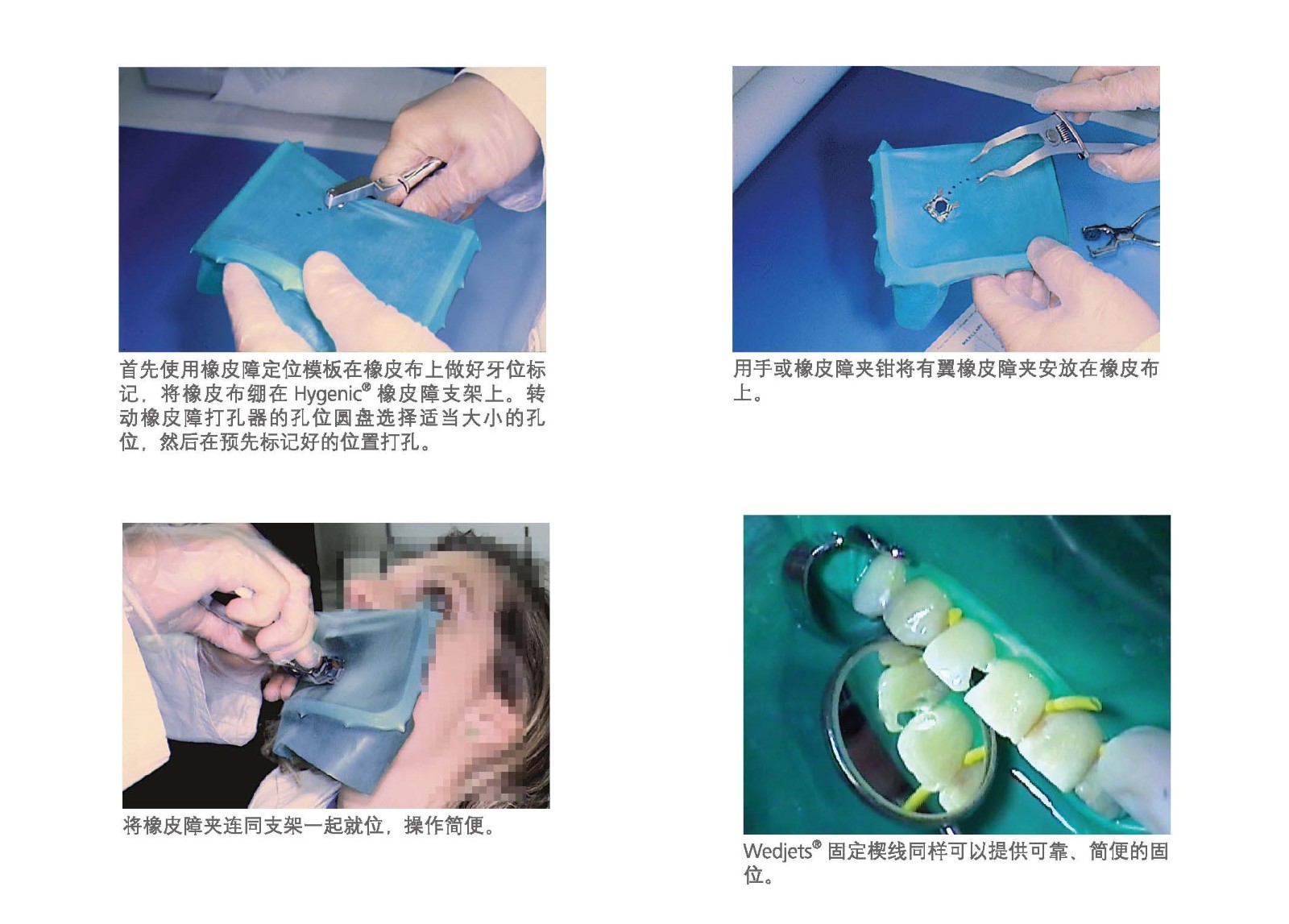 首先使用橡皮障定位模板在橡皮布上做好牙位标记，将橡皮布绷在 Hygenic® 橡皮障支架上。转动橡皮障打孔器的孔位圆盘选择适当大小的孔位，然后在预先标记好的位置打孔。

用手或橡皮障夹钳将有翼橡皮障夹安放在橡皮布上。

将橡皮障夹连同支架一起就位，操作简便。

Wedjets® 固定楔线同样可以提供可靠、简便的固位。