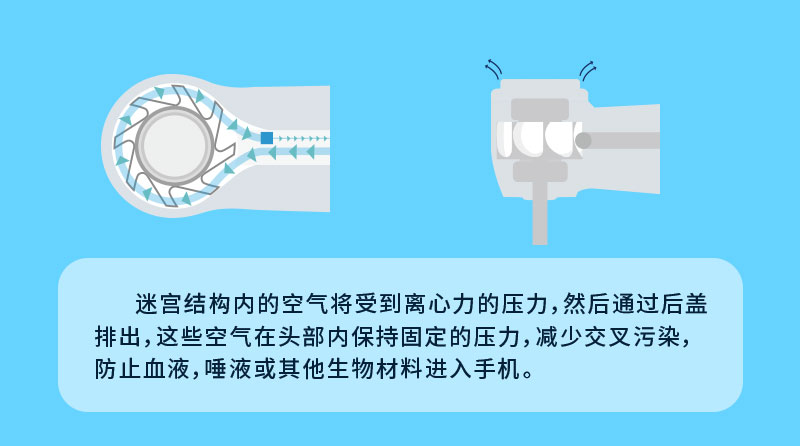 迷宫结构内的空气将受到离心力的压力，然后通过后盖排出，这些空气在头部内保持固定的压力，减少交叉污染，防止血液，唾液或其他生物材料进入手机。