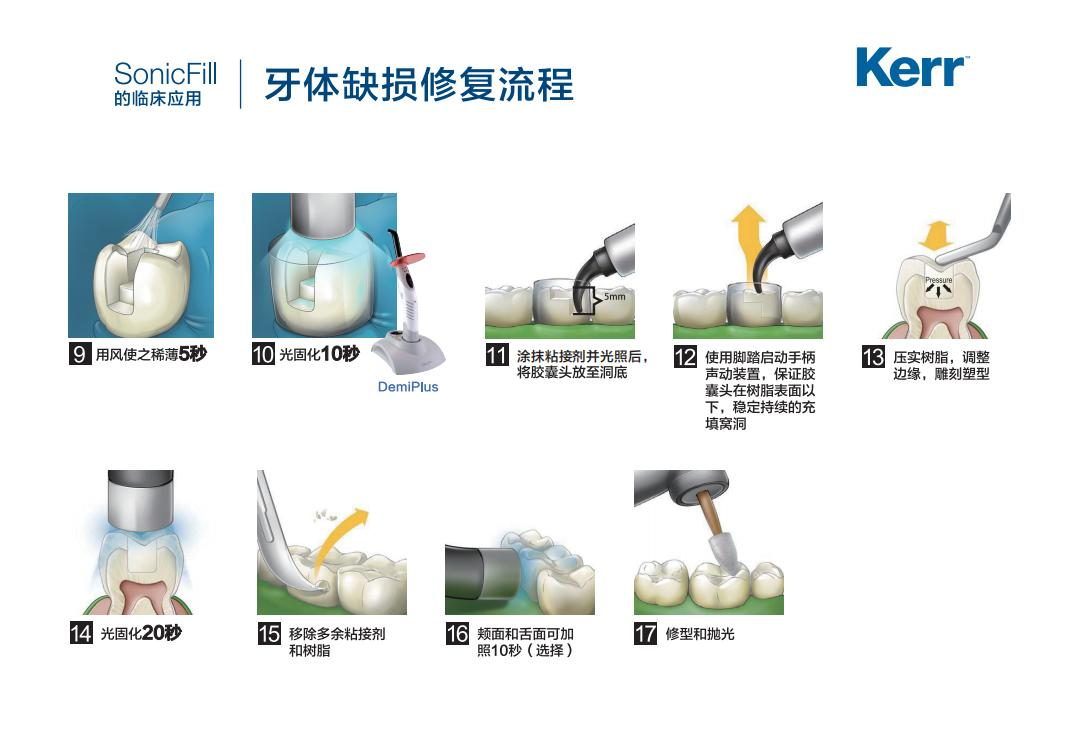 SonicFill
的临床应用

牙体缺损修复流程

Kerr

9 用风使之稀薄5秒

10 光固化10秒

DemiPlus

5mm

11 涂抹粘接剂并光照后，将胶囊头放至洞底

12 使用脚踏启动手柄声动装置，保证胶囊头在树脂表面以下，稳定持续的充填窝洞

Pressure

13 压实树脂，调整边缘，雕刻塑型

14 光固化20秒

15 移除多余粘接剂和树脂

16 颊面和舌面可加照10秒（选择）

17 修型和抛光