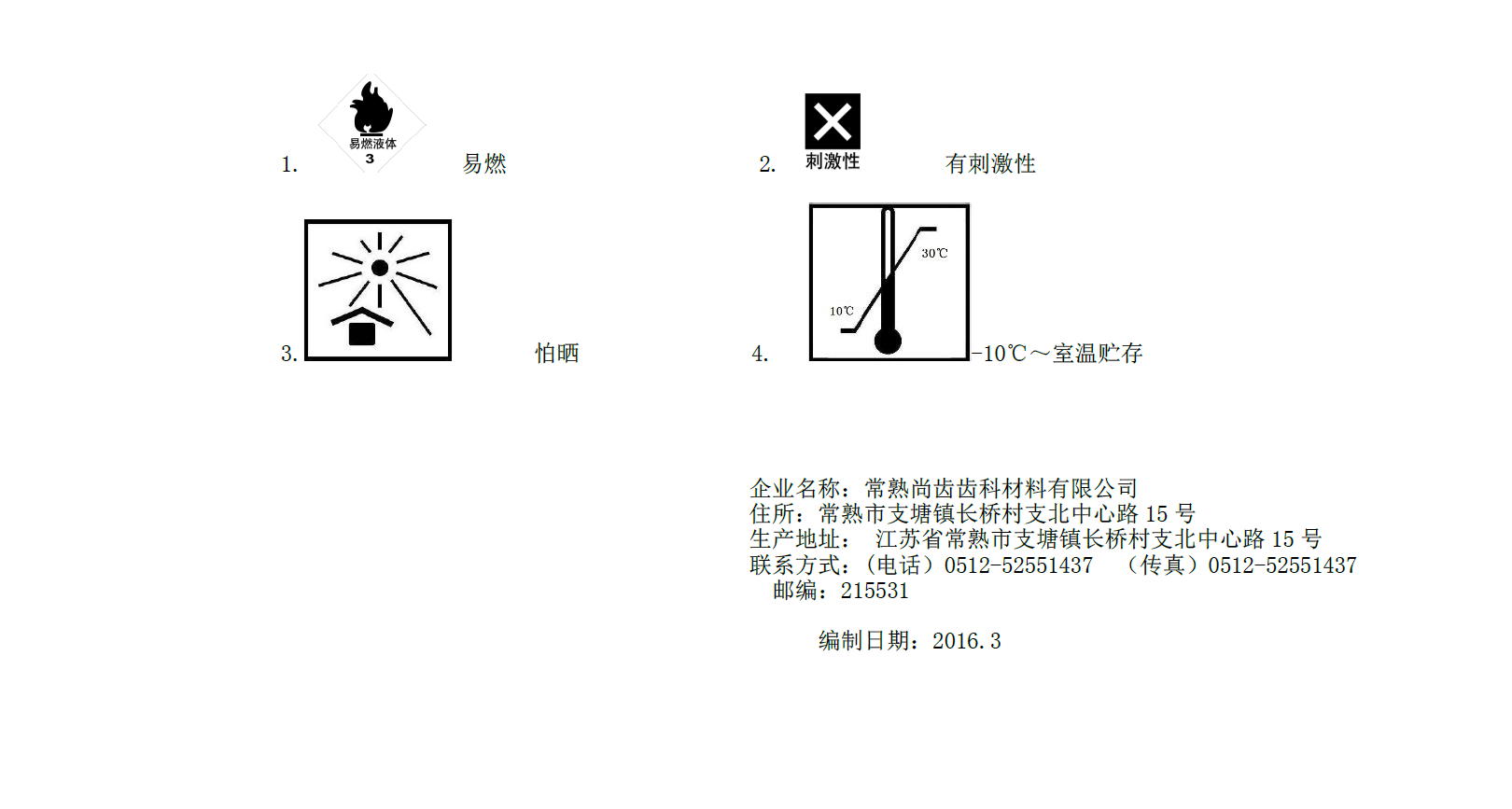 1. 易燃液体 3 易燃

2. 刺激性 有刺激性

3. 怕晒

4. 30℃ 10℃ -10℃～室温贮存

企业名称：常熟尚齿齿科材料有限公司
住所：常熟市支塘镇长桥村支北中心路 15 号
生产地址： 江苏省常熟市支塘镇长桥村支北中心路 15 号
联系方式：（电话）0512-52551437 （传真）0512-52551437
邮编：215531

编制日期：2016.3