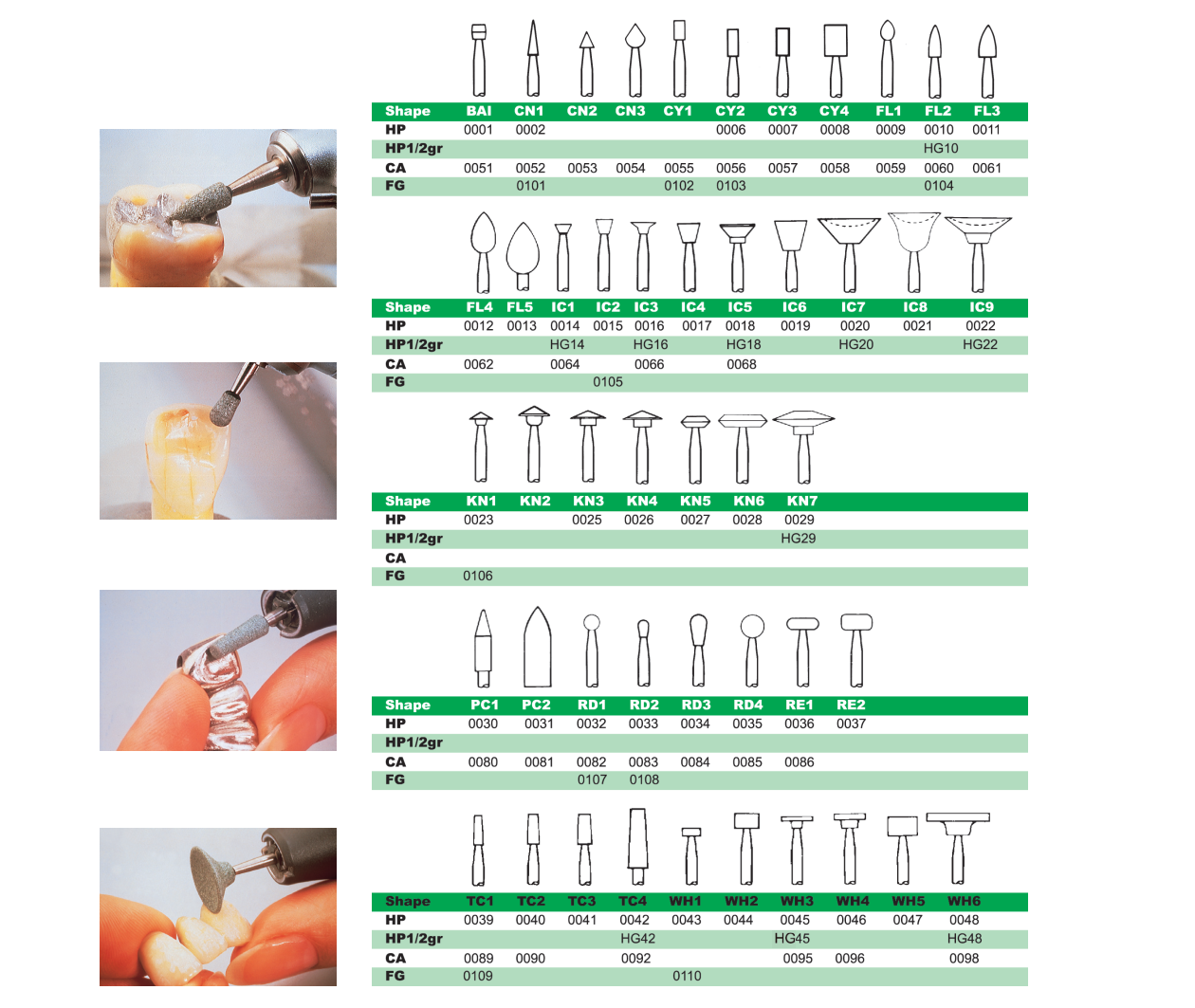 | Shape | BAI | CN1 | CN2 | CN3 | CY1 | CY2 | CY3 | CY4 | FL1 | FL2 | FL3 |
|---|---|---|---|---|---|---|---|---|---|---|---|
| HP | 0001 | 0002 | | | | 0006 | 0007 | 0008 | 0009 | 0010 | 0011 |
| HP1/2gr | | | | | | | | | | HG10 | |
| CA | 0051 | 0052 | 0053 | 0054 | 0055 | 0056 | 0057 | 0058 | 0059 | 0060 | 0061 |
| FG | | 0101 | | | 0102 | 0103 | | | | 0104 | |

| Shape | FL4 | FL5 | IC1 | IC2 | IC3 | IC4 | IC5 | IC6 | IC7 | IC8 | IC9 |
|---|---|---|---|---|---|---|---|---|---|---|---|
| HP | 0012 | 0013 | 0014 | 0015 | 0016 | 0017 | 0018 | 0019 | 0020 | 0021 | 0022 |
| HP1/2gr | | | HG14 | | HG16 | | HG18 | | HG20 | | HG22 |
| CA | 0062 | | 0064 | | 0066 | | 0068 | | | | |
| FG | | | | 0105 | | | | | | | |

| Shape | KN1 | KN2 | KN3 | KN4 | KN5 | KN6 | KN7 |
|---|---|---|---|---|---|---|---|
| HP | 0023 | | 0025 | 0026 | 0027 | 0028 | 0029 |
| HP1/2gr | | | | | | | HG29 |
| CA | | | | | | | |
| FG | 0106 | | | | | | |

| Shape | PC1 | PC2 | RD1 | RD2 | RD3 | RD4 | RE1 | RE2 |
|---|---|---|---|---|---|---|---|---|
| HP | 0030 | 0031 | 0032 | 0033 | 0034 | 0035 | 0036 | 0037 |
| HP1/2gr | | | | | | | | |
| CA | 0080 | 0081 | 0082 | 0083 | 0084 | 0085 | 0086 | |
| FG | | | 0107 | 0108 | | | | |

| Shape | TC1 | TC2 | TC3 | TC4 | WH1 | WH2 | WH3 | WH4 | WH5 | WH6 |
|---|---|---|---|---|---|---|---|---|---|---|
| HP | 0039 | 0040 | 0041 | 0042 | 0043 | 0044 | 0045 | 0046 | 0047 | 0048 |
| HP1/2gr | | | | HG42 | | | HG45 | | | HG48 |
| CA | 0089 | 0090 | | 0092 | | | 0095 | 0096 | | 0098 |
| FG | 0109 | | | | 0110 | | | | | |